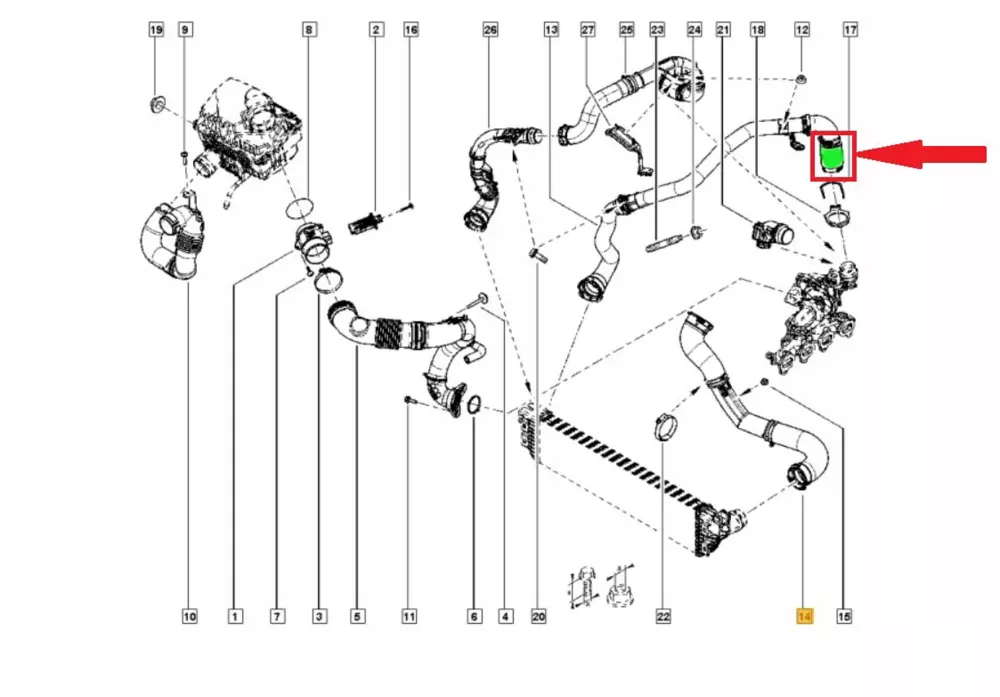 19 9 8 2 16 26 13 27 25 23 24 21 18 12 17

10 1 7 3 5 11 6 4 20 22 14 15